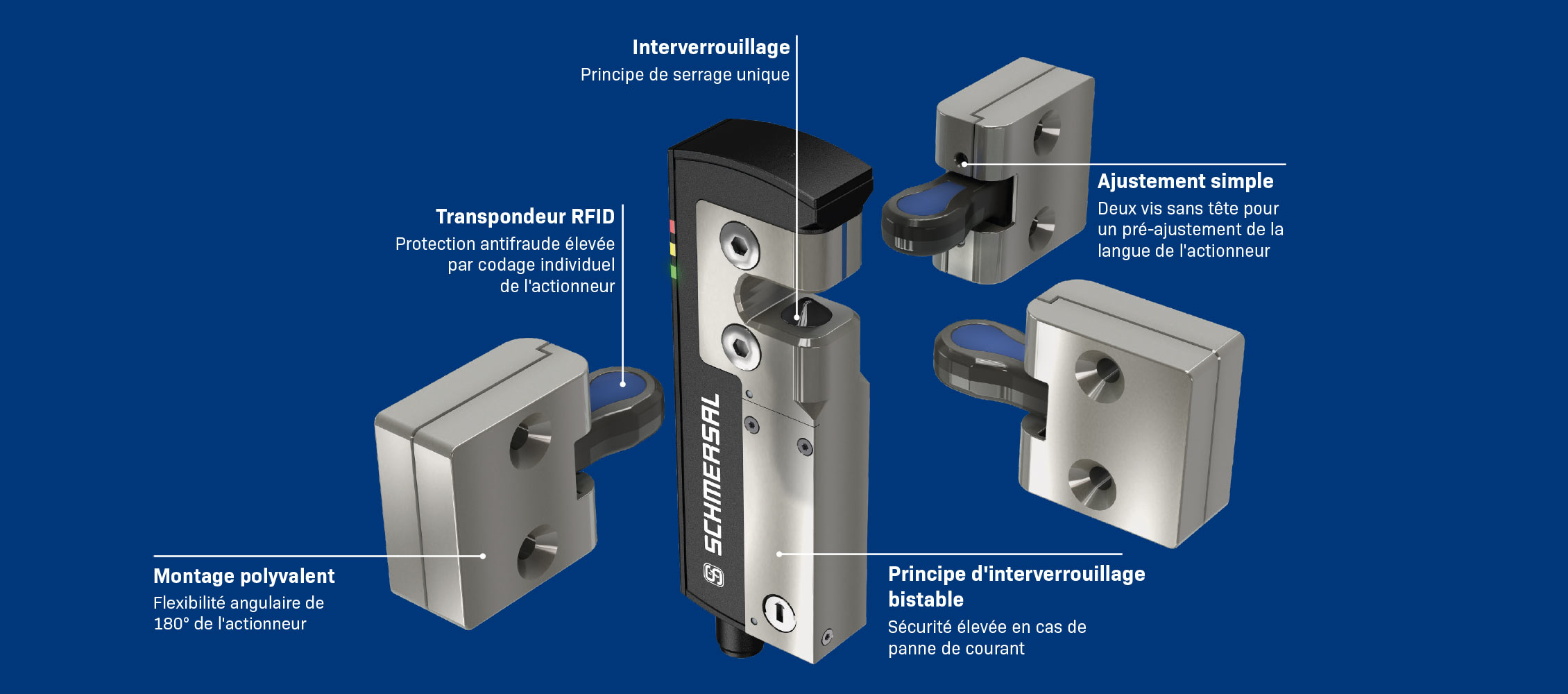 Interverrouillage
Principe de serrage unique

Transpondeur RFID
Protection antifraude élevée par codage individuel de l'actionneur

Ajustement simple
Deux vis sans tête pour un pré-ajustement de la langue de l'actionneur

SCHMERSAL

Montage polyvalent
Flexibilité angulaire de 180° de l'actionneur

Principe d'interverrouillage bistable
Sécurité élevée en cas de panne de courant